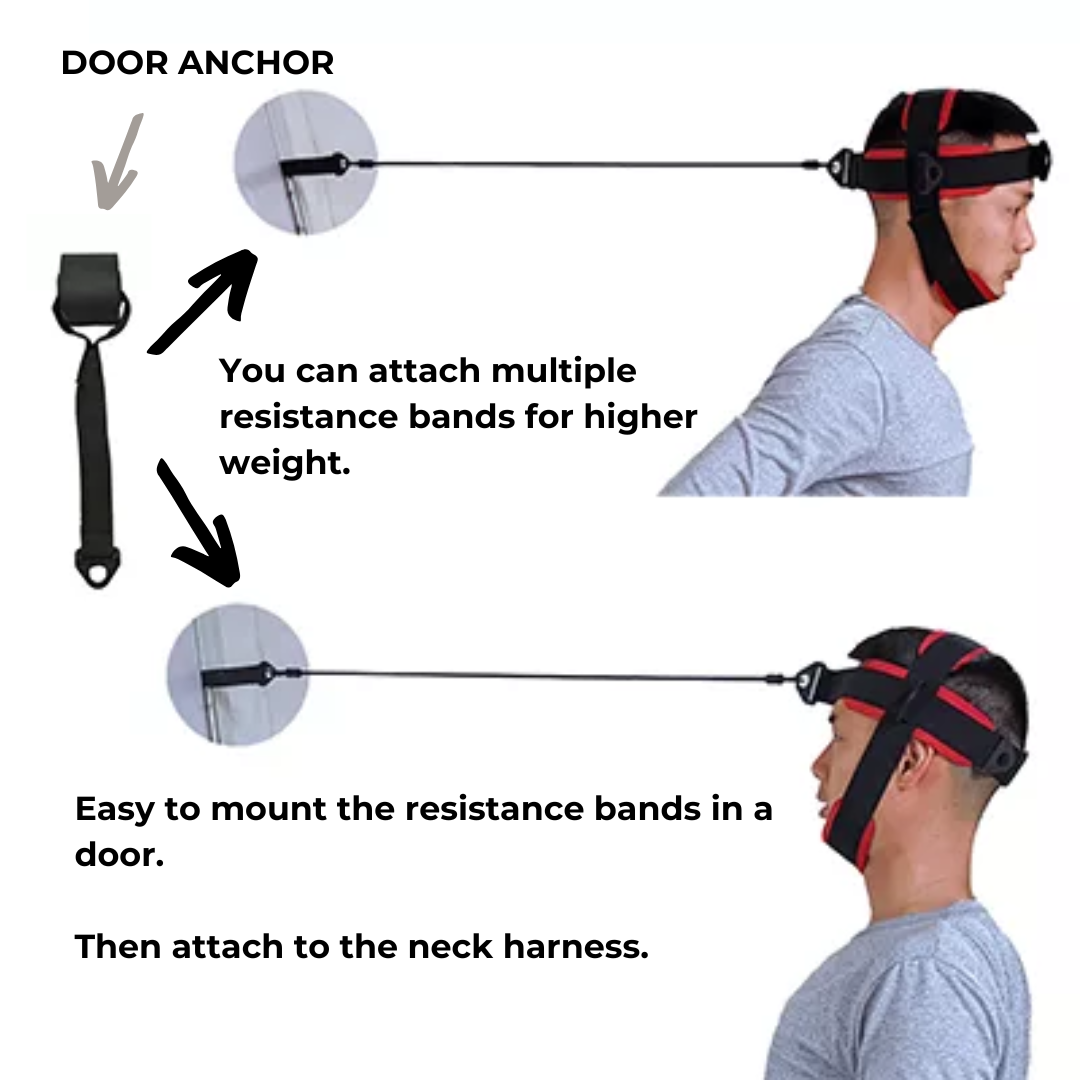 DOOR ANCHOR

You can attach multiple resistance bands for higher weight.

Easy to mount the resistance bands in a door.

Then attach to the neck harness.